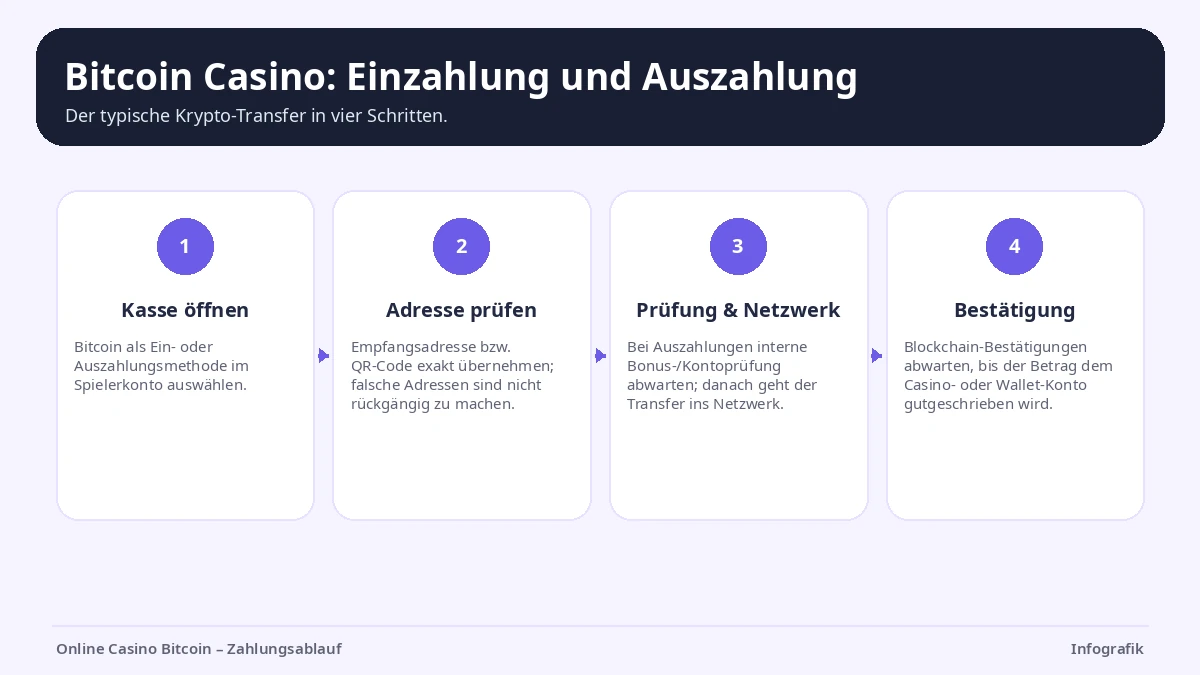 Bitcoin Casino: Einzahlung und Auszahlung

Der typische Krypto-Transfer in vier Schritten.

1

Kasse öffnen

Bitcoin als Ein- oder Auszahlungsmethode im Spielerkonto auswählen.

2

Adresse prüfen

Empfangsadresse bzw. QR-Code exakt übernehmen; falsche Adressen sind nicht rückgängig zu machen.

3

Prüfung & Netzwerk

Bei Auszahlungen interne Bonus-/Kontoprüfung abwarten; danach geht der Transfer ins Netzwerk.

4

Bestätigung

Blockchain-Bestätigungen abwarten, bis der Betrag dem Casino- oder Wallet-Konto gutgeschrieben wird.

Online Casino Bitcoin – Zahlungsablauf

Infografik